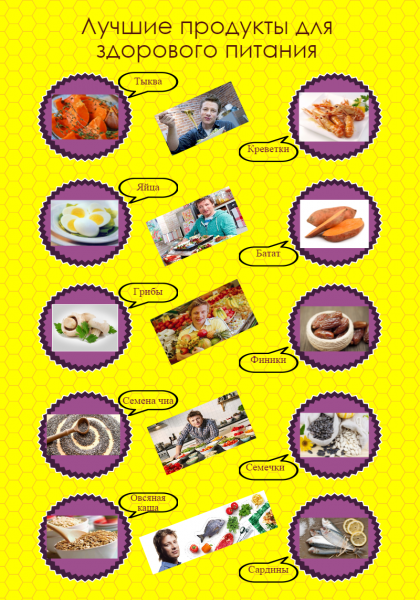 Лучшие продукты для здорового питания

Тыква

Креветки

Яйца

Батат

Грибы

Финики

Семена чиа

Семечки

Овсяная каша

Сардины