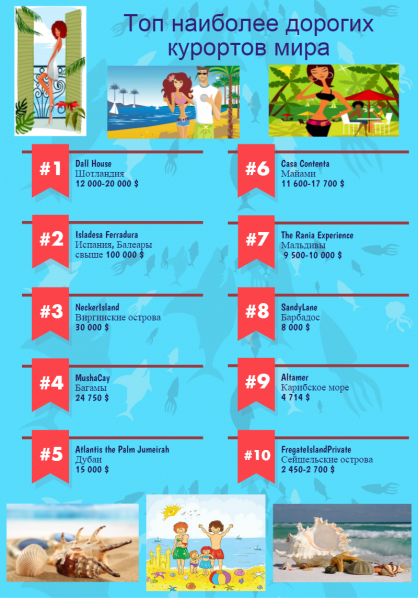 Топ наиболее дорогих курортов мира

#1
Dall House
Шотландия
12 000-20 000 $

#2
Isladesa Ferradura
Испания, Балеары
свыше 100 000 $

#3
NeckerIsland
Виргинские острова
30 000 $

#4
MushaCay
Багамы
24 750 $

#5
Atlantis the Palm Jumeirah
Дубаи
15 000 $

#6
Casa Contenta
Майами
11 600-17 700 $

#7
The Rania Experience
Мальдивы
9 500-10 000 $

#8
SandyLane
Барбадос
8 000 $

#9
Altamer
Карибское море
4 714 $

#10
FregateIslandPrivate
Сейшельские острова
2 450-2 700 $