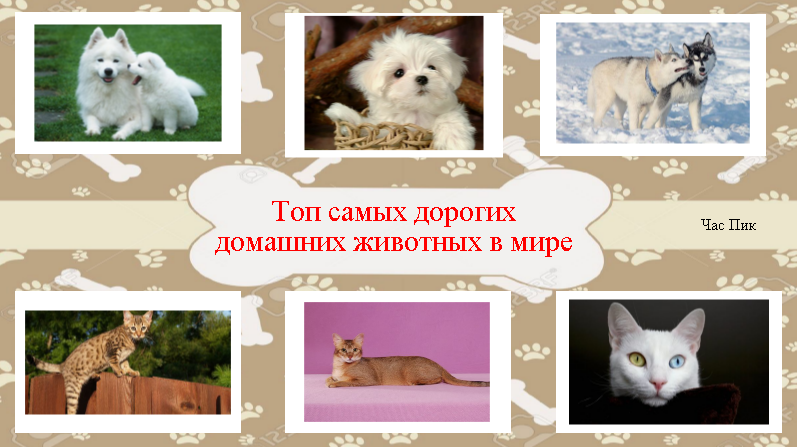 Топ самых дорогих домашних животных в мире

Час Пик