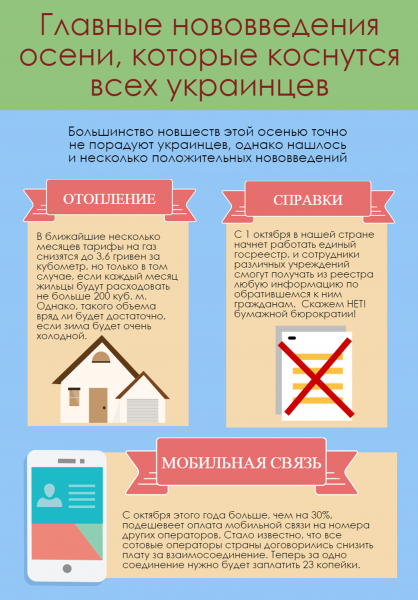 Главные нововведения осени, которые коснутся всех украинцев

Большинство новшеств этой осенью точно не порадуют украинцев, однако нашлось и несколько положительных нововведений

ОТОПЛЕНИЕ

В ближайшие несколько месяцев тарифы на газ снизятся до 3,6 гривен за кубометр, но только в том случае, если каждый месяц жильцы будут расходовать не больше 200 куб. м. Однако, такого объема вряд ли будет достаточно, если зима будет очень холодной.

СПРАВКИ

С 1 октября в нашей стране начнет работать единый госреестр, и сотрудники различных учреждений смогут получать из реестра любую информацию по обратившемся к ним гражданам. Скажем НЕТ! бумажной бюрократии!

МОБИЛЬНАЯ СВЯЗЬ

С октября этого года больше, чем на 30%, подешевеет оплата мобильной связи на номера других операторов. Стало известно, что все сотовые операторы страны договорились снизить плату за взаимосоединение. Теперь за одно соединение нужно будет заплатить 23 копейки.