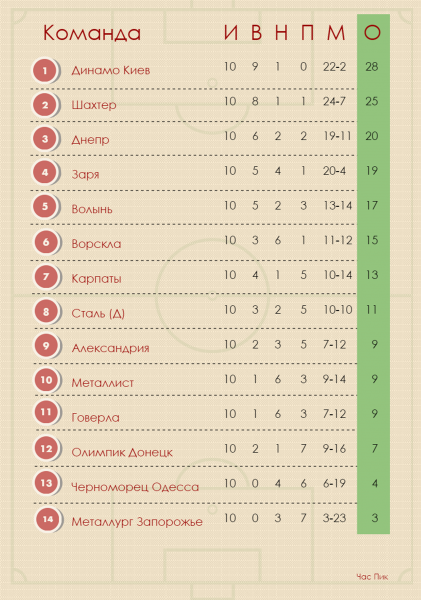 |  | Команда | И | В | Н | П | М | О |
|---|---|---|---|---|---|---|---|
| 1 | Динамо Киев | 10 | 9 | 1 | 0 | 22-2 | 28 |
| 2 | Шахтер | 10 | 8 | 1 | 1 | 24-7 | 25 |
| 3 | Днепр | 10 | 6 | 2 | 2 | 19-11 | 20 |
| 4 | Заря | 10 | 5 | 4 | 1 | 20-4 | 19 |
| 5 | Волынь | 10 | 5 | 2 | 3 | 13-14 | 17 |
| 6 | Ворскла | 10 | 3 | 6 | 1 | 11-12 | 15 |
| 7 | Карпаты | 10 | 4 | 1 | 5 | 10-14 | 13 |
| 8 | Сталь (Д) | 10 | 3 | 2 | 5 | 10-10 | 11 |
| 9 | Александрия | 10 | 2 | 3 | 5 | 7-12 | 9 |
| 10 | Металлист | 10 | 1 | 6 | 3 | 9-14 | 9 |
| 11 | Говерла | 10 | 1 | 6 | 3 | 7-12 | 9 |
| 12 | Олимпик Донецк | 10 | 2 | 1 | 7 | 9-16 | 7 |
| 13 | Черноморец Одесса | 10 | 0 | 4 | 6 | 6-19 | 4 |
| 14 | Металлург Запорожье | 10 | 0 | 3 | 7 | 3-23 | 3 |

Час Пик