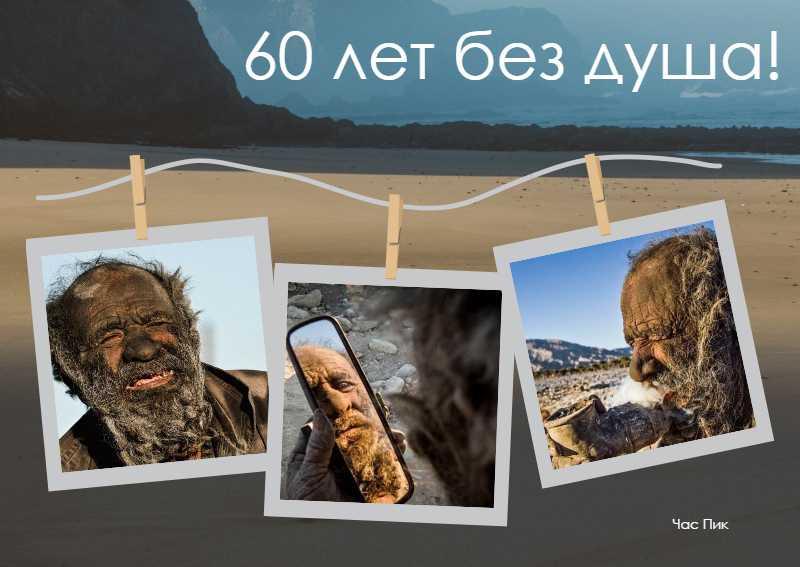 60 лет без душа!

Час Пик