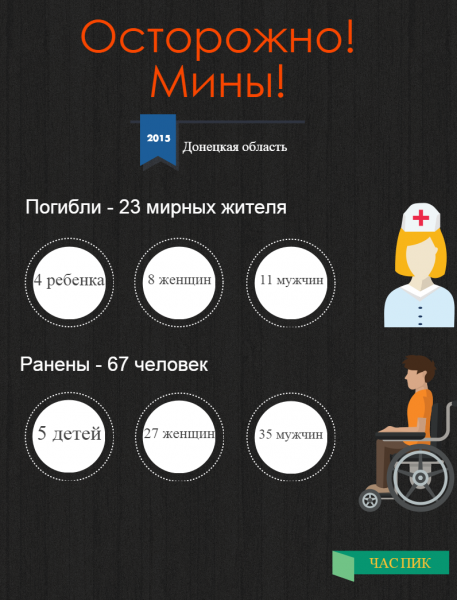 Осторожно!
Мины!

2015

Донецкая область

Погибли - 23 мирных жителя

4 ребенка

8 женщин

11 мужчин

Ранены - 67 человек

5 детей

27 женщин

35 мужчин

ЧАС ПИК