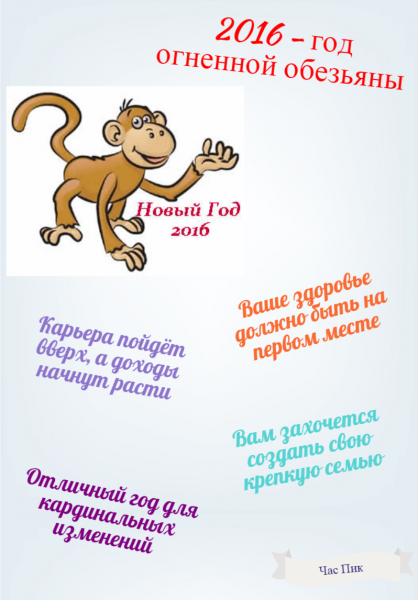 2016 – год огненной обезьяны

Новый Год 2016

Ваше здоровье должно быть на первом месте

Карьера пойдёт вверх, а доходы начнут расти

Вам захочется создать свою крепкую семью

Отличный год для кардинальных изменений

Час Пик