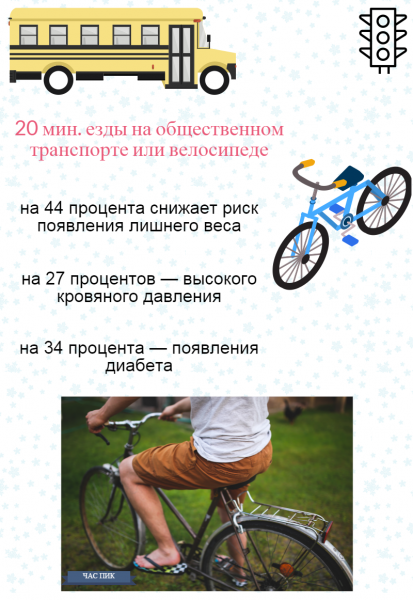 20 мин. езды на общественном транспорте или велосипеде

на 44 процента снижает риск появления лишнего веса

на 27 процентов — высокого кровяного давления

на 34 процента — появления диабета

ЧАС ПИК