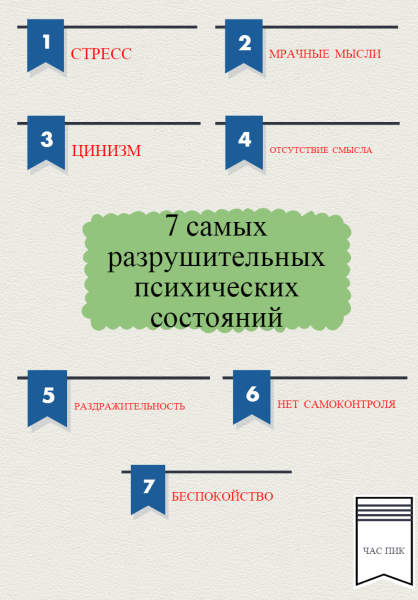 1 СТРЕСС

2 МРАЧНЫЕ МЫСЛИ

3 ЦИНИЗМ

4 ОТСУТСТВИЕ СМЫСЛА

7 самых разрушительных психических состояний

5 РАЗДРАЖИТЕЛЬНОСТЬ

6 НЕТ САМОКОНТРОЛЯ

7 БЕСПОКОЙСТВО

ЧАС ПИК