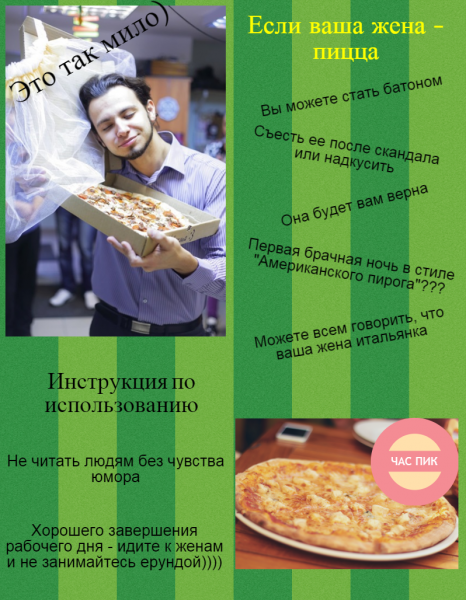 Это так мило)

Если ваша жена - пицца

Вы можете стать батоном

Съесть ее после скандала или надкусить

Она будет вам верна

Первая брачная ночь в стиле "Американского пирога"???

Можете всем говорить, что ваша жена итальянка

Инструкция по использованию

Не читать людям без чувства юмора

Хорошего завершения рабочего дня - идите к женам и не занимайтесь ерундой))))

ЧАС ПИК