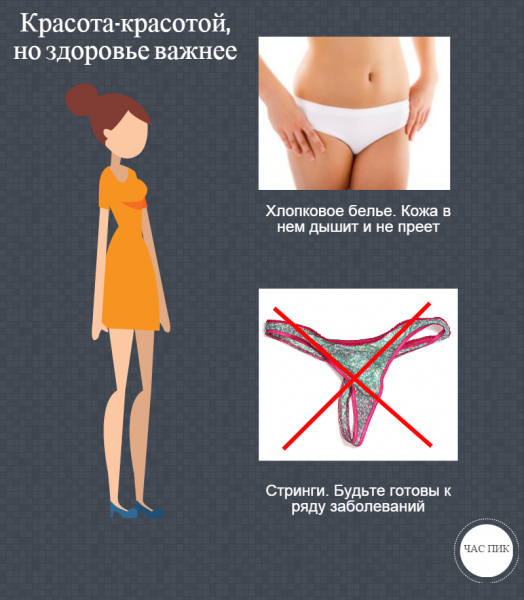 Красота-красотой, но здоровье важнее

Хлопковое белье. Кожа в нем дышит и не преет

Стринги. Будьте готовы к ряду заболеваний

ЧАС ПИК