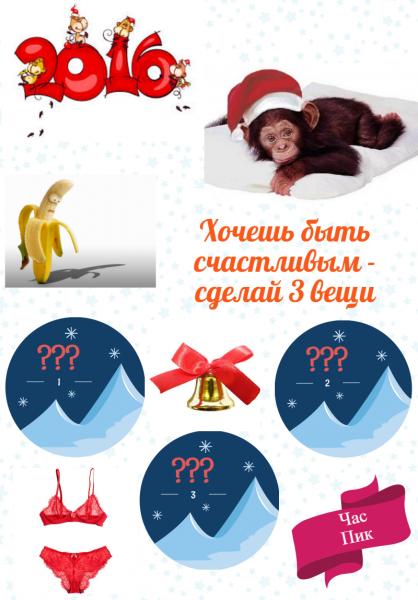 2016

Хочешь быть счастливым - сделай 3 вещи

???
1

???
2

???
3

Час
Пик