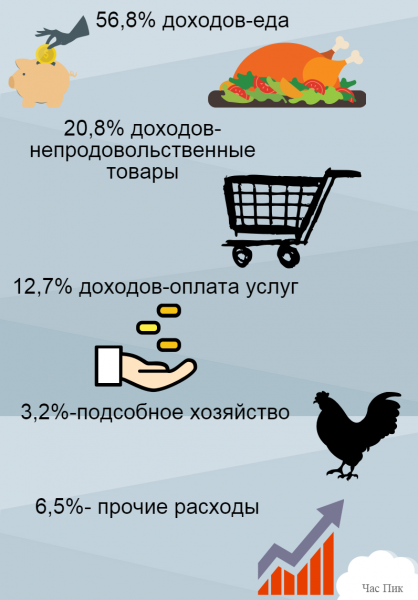 56,8% доходов-еда

20,8% доходов-непродовольственные товары

12,7% доходов-оплата услуг

3,2%-подсобное хозяйство

6,5%- прочие расходы

Час Пик