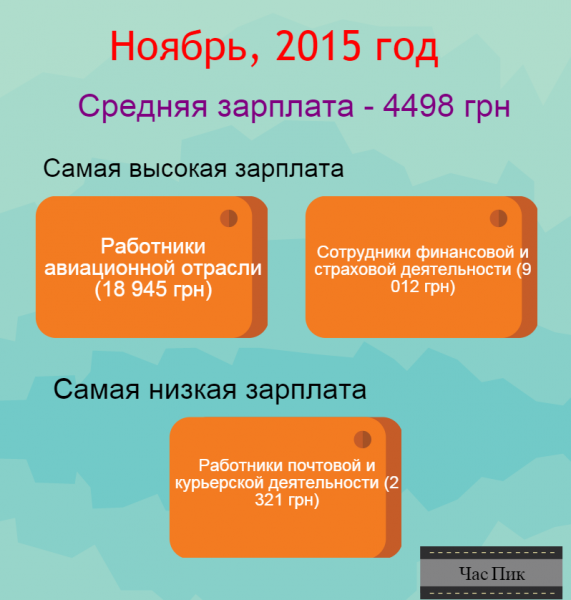 Ноябрь, 2015 год

Средняя зарплата - 4498 грн

Самая высокая зарплата

Работники авиационной отрасли (18 945 грн)

Сотрудники финансовой и страховой деятельности (9 012 грн)

Самая низкая зарплата

Работники почтовой и курьерской деятельности (2 321 грн)

Час Пик