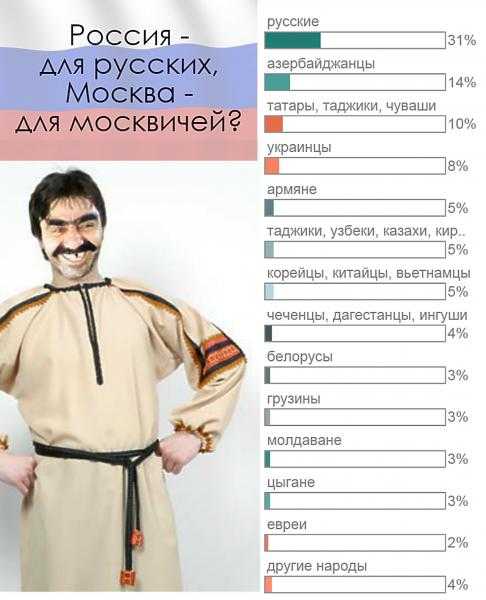 Россия - для русских, Москва - для москвичей?

русские
31%
азербайджанцы
14%
татары, таджики, чуваши
10%
украинцы
8%
армяне
5%
таджики, узбеки, казахи, кир..
5%
корейцы, китайцы, вьетнамцы
5%
чеченцы, дагестанцы, ингуши
4%
белорусы
3%
грузины
3%
молдаване
3%
цыгане
3%
евреи
2%
другие народы
4%