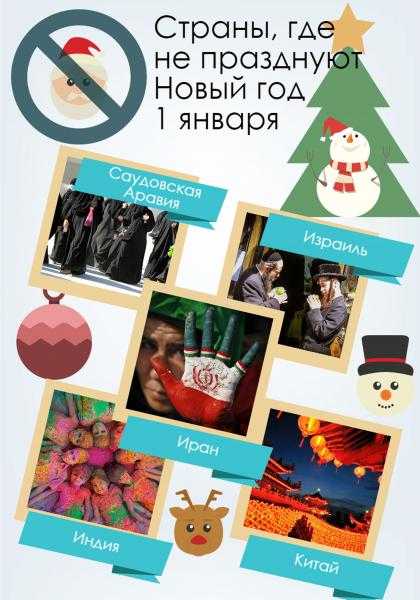 Страны, где не празднуют Новый год 1 января

Саудовская Аравия

Израиль

Иран

Индия

Китай