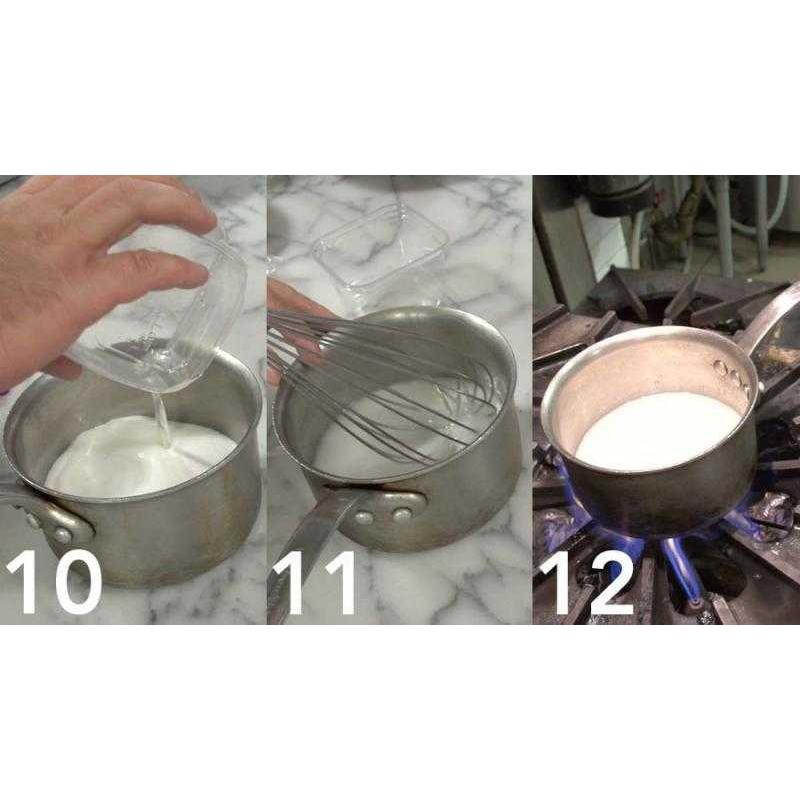 10

11

12